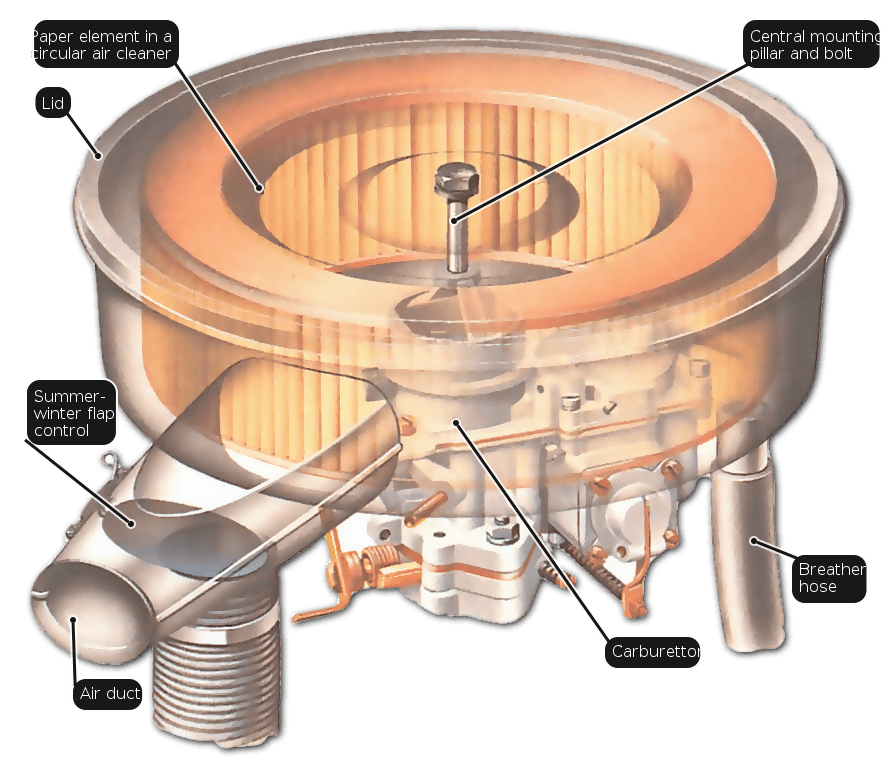 Paper element in a circular air cleaner

Central mounting pillar and bolt

Lid

Summer-winter flap control

Breather hose

Carburettor

Air duct