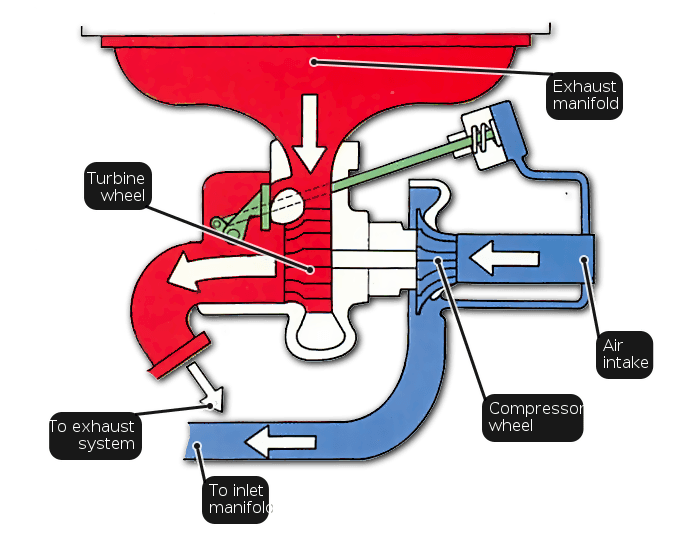 Exhaust manifold

Turbine wheel

Air intake

Compressor wheel

To exhaust system

To inlet manifolc