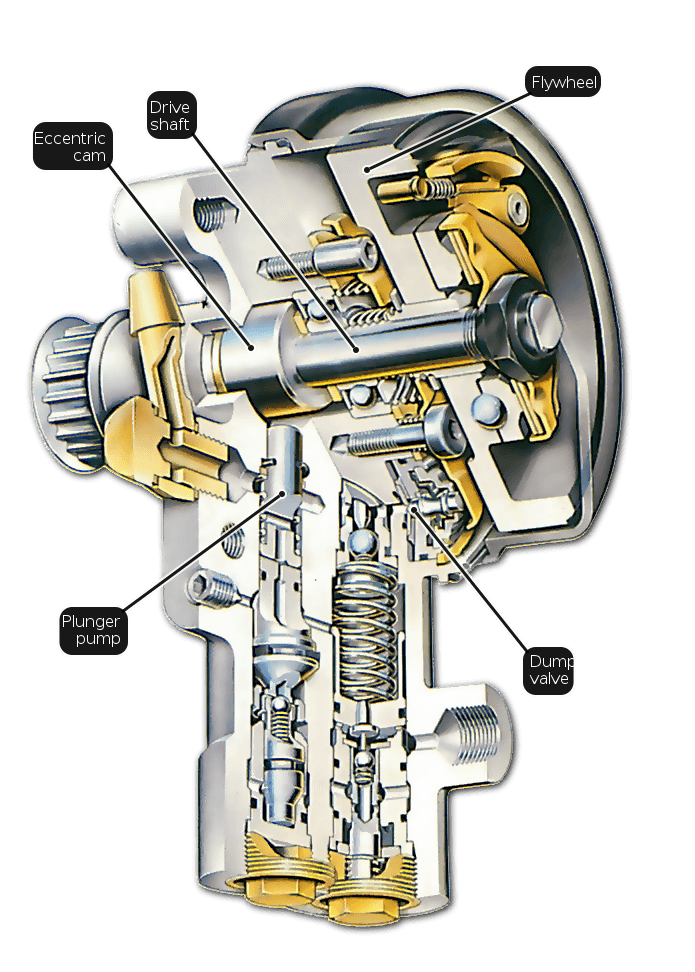 Flywheel

Drive shaft

Eccentric cam

Plunger pump

Dump valve